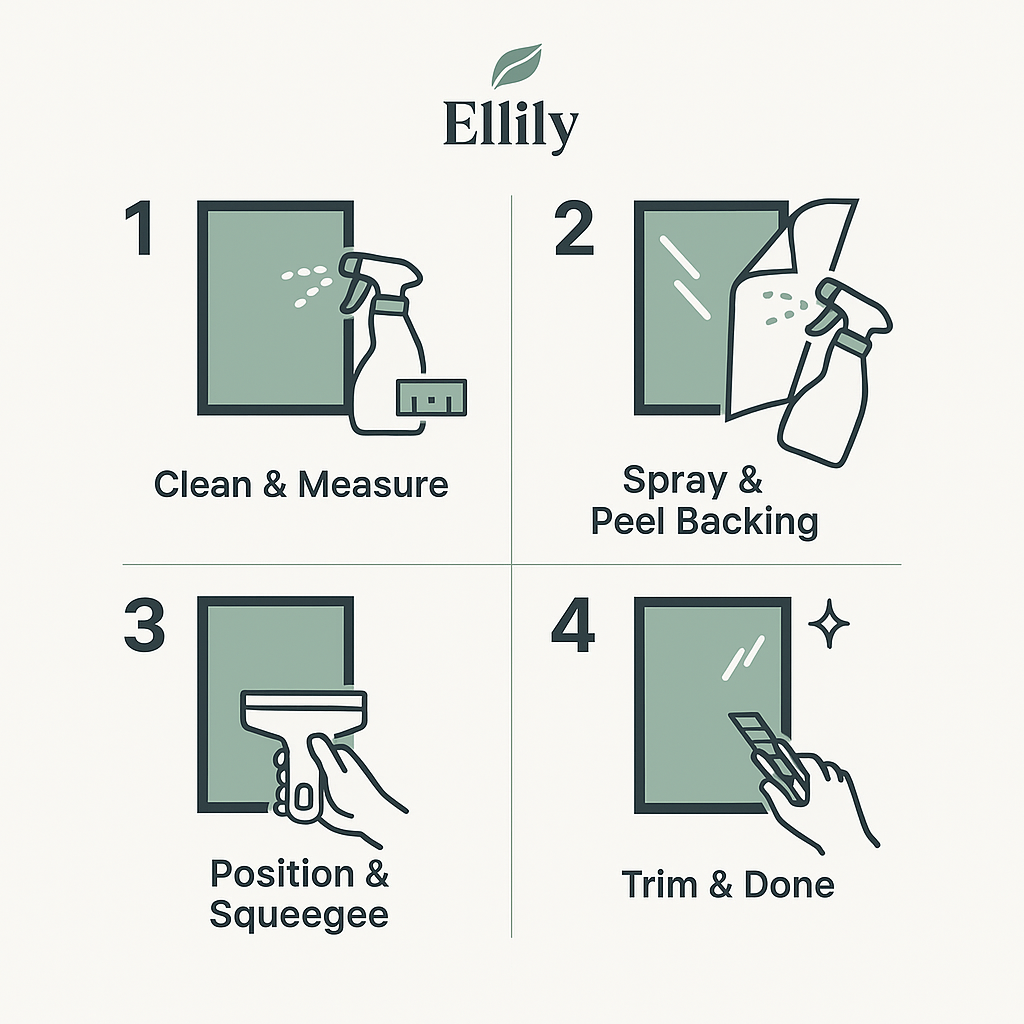 Ellily

1

Clean & Measure

2

Spray & Peel Backing

3

Position & Squeegee

4

Trim & Done